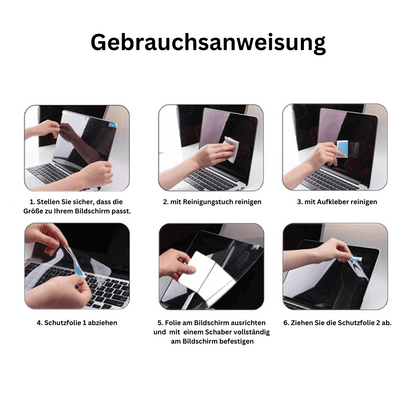 Gebrauchsanweisung

1. Stellen Sie sicher, dass die Größe zu Ihrem Bildschirm passt.

2. mit Reinigungstuch reinigen

3. mit Aufkleber reinigen

4. Schutzfolie 1 abziehen

5. Folie am Bildschirm ausrichten und mit einem Schaber vollständig am Bildschirm befestigen

6. Ziehen Sie die Schutzfolie 2 ab.